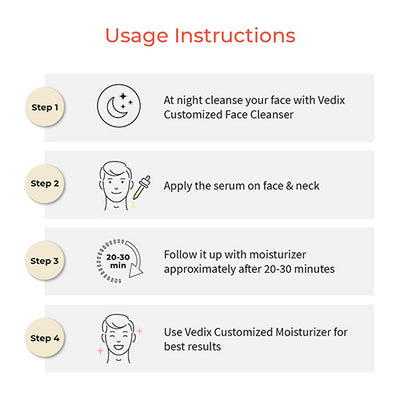 Usage Instructions

Step 1

At night cleanse your face with Vedix Customized Face Cleanser

Step 2

Apply the serum on face & neck

Step 3

20-30 min

Follow it up with moisturizer approximately after 20-30 minutes

Step 4

Use Vedix Customized Moisturizer for best results