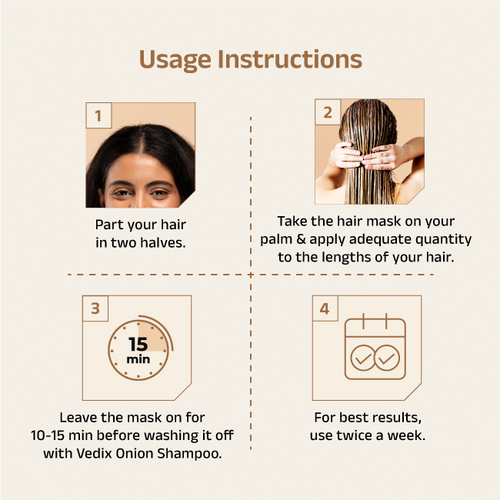 Usage Instructions

1

Part your hair in two halves.

2

Take the hair mask on your palm & apply adequate quantity to the lengths of your hair.

3

15 min

Leave the mask on for 10-15 min before washing it off with Vedix Onion Shampoo.

4

For best results, use twice a week.