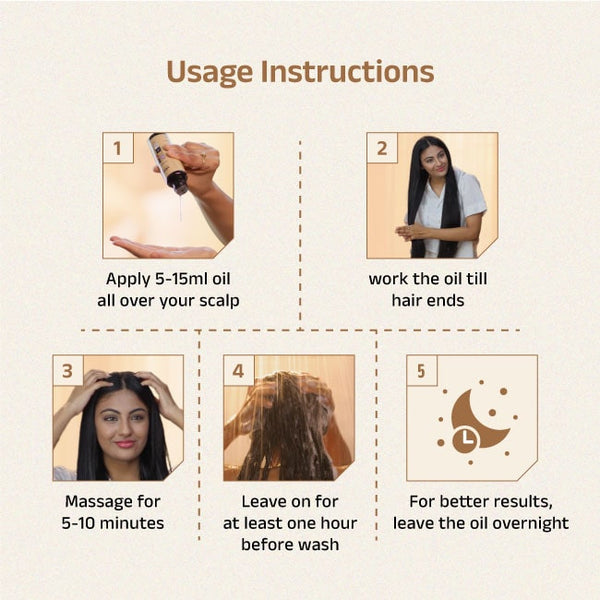 Usage Instructions

1

Apply 5-15ml oil all over your scalp

2

work the oil till hair ends

3

Massage for 5-10 minutes

4

Leave on for at least one hour before wash

5

For better results, leave the oil overnight