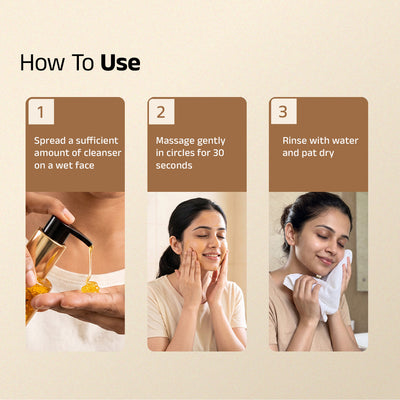 How To Use

1

Spread a sufficient amount of cleanser on a wet face

2

Massage gently in circles for 30 seconds

3

Rinse with water and pat dry