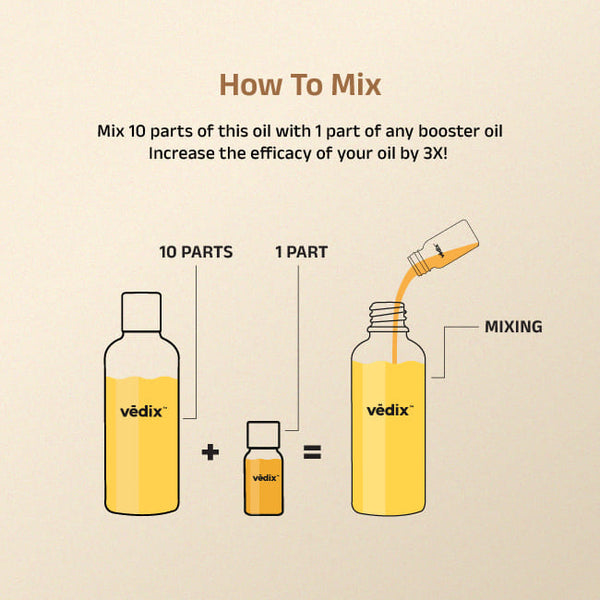 How To Mix

Mix 10 parts of this oil with 1 part of any booster oil
Increase the efficacy of your oil by 3X!

10 PARTS

1 PART

MIXING

vēdix™

+

vēdix™

=

vēdix™